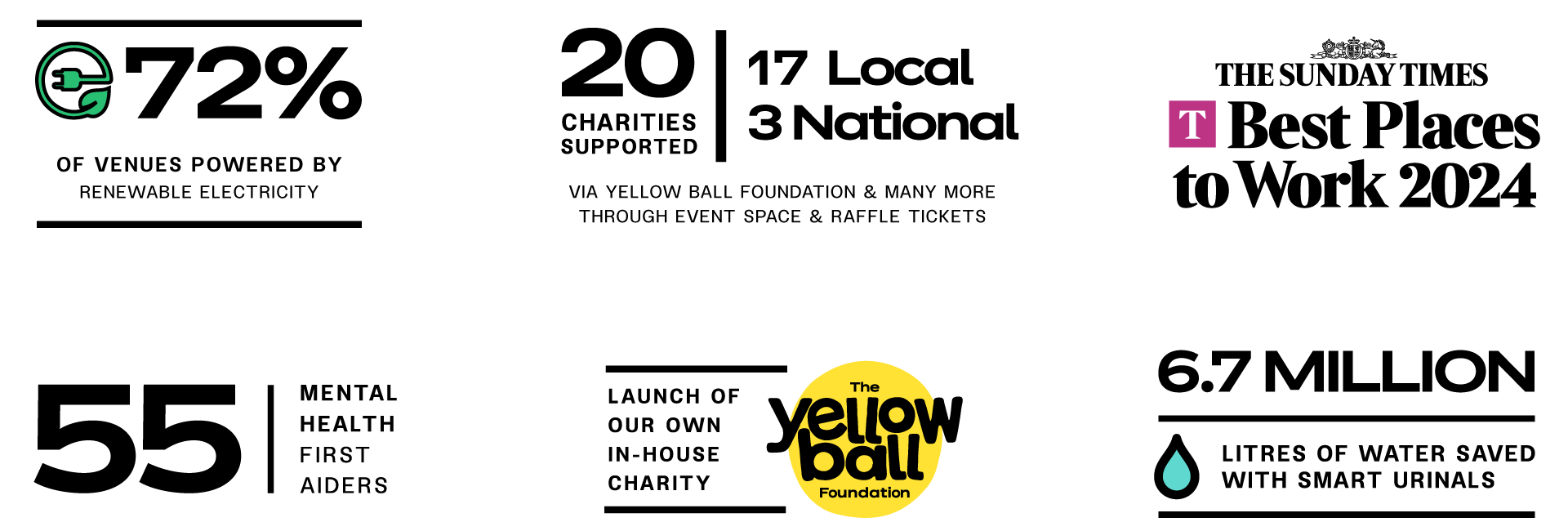 72%

OF VENUES POWERED BY
RENEWABLE ELECTRICITY

20
CHARITIES SUPPORTED

17 Local
3 National

VIA YELLOW BALL FOUNDATION & MANY MORE THROUGH EVENT SPACE & RAFFLE TICKETS

THE SUNDAY TIMES
T Best Places to Work 2024

55

MENTAL HEALTH FIRST AIDERS

LAUNCH OF OUR OWN IN-HOUSE CHARITY

The yellow ball Foundation

6.7 MILLION

LITRES OF WATER SAVED WITH SMART URINALS